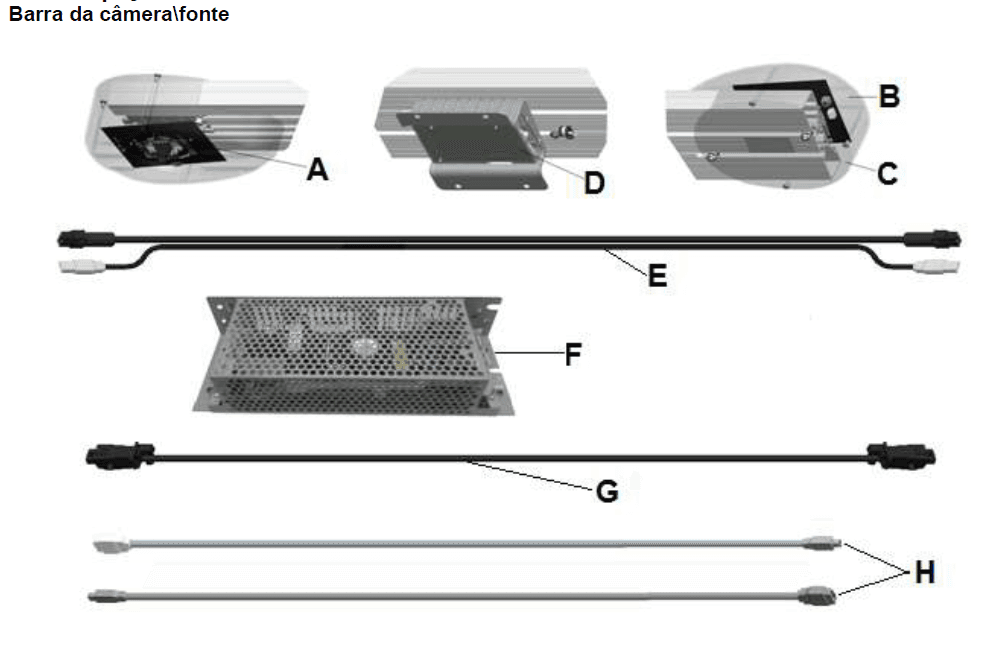 Barra da câmera\fonte

A

D

B

C

E

F

G

H