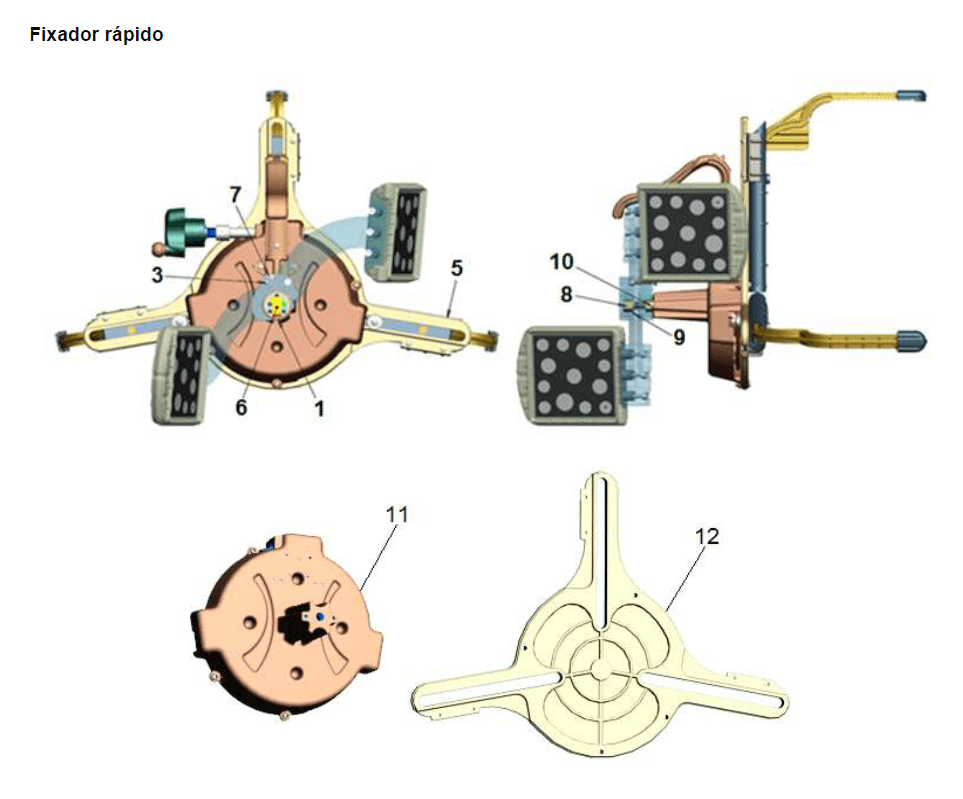 Fixador rápido

7
3
5
6
1
10
8
9
11
12