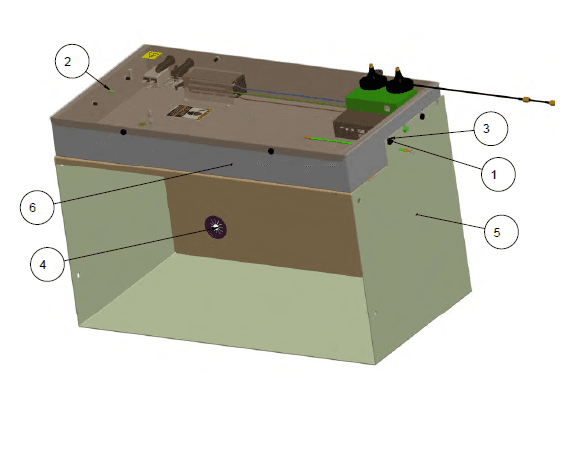 2
3
1
6
5
4