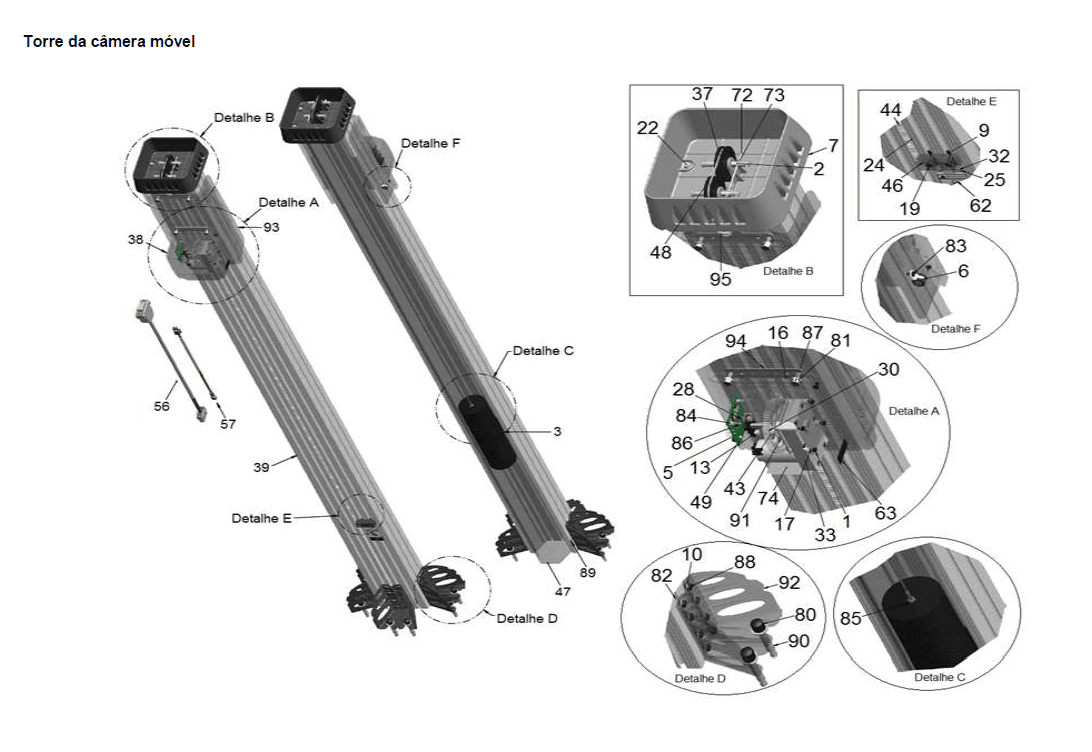 Torre da câmera móvel

Detalhe B
Detalhe F
Detalhe A
93
38
56
57
Detalhe C
3
39
Detalhe E
89
47
Detalhe D

37 72 73
22
7
2
48
95
Detalhe B

44
Detalhe E
9
24
32
46
25
19
62

83
6
Detalhe F

94 16 87 81
30
28
Detalhe A
84
86
5
13
49
43
74
91
17
33
1
63

10
88
82
92
80
90
Detalhe D

85
Detalhe C