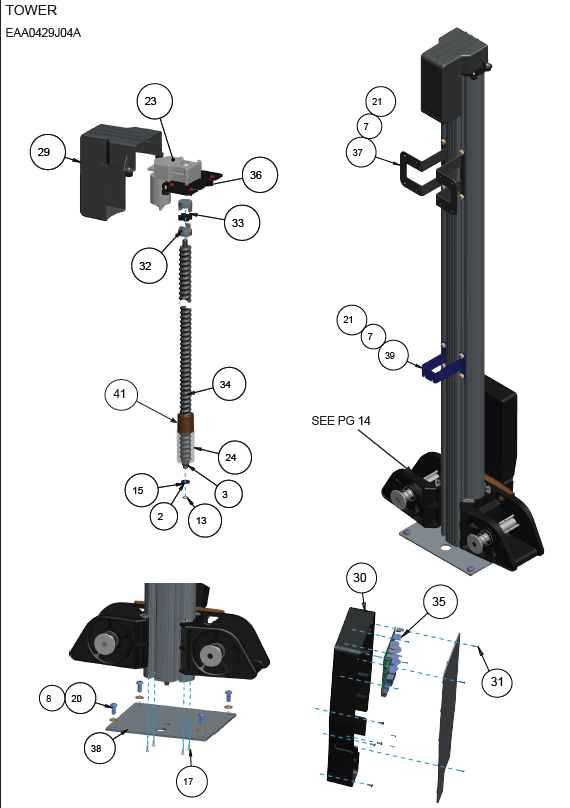 TOWER
EAA0429J04A

23
29
36
33
32
34
41
24
15
3
2
13

21
7
37
21
7
39
SEE PG 14

30
35
31
8
20
38
17