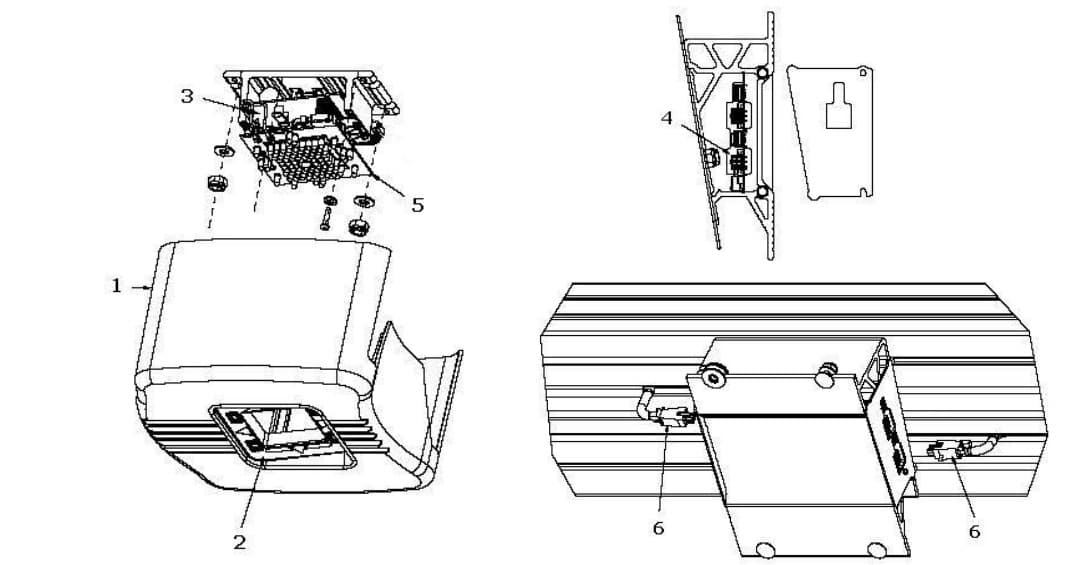 3
5
1
2
4
6
6