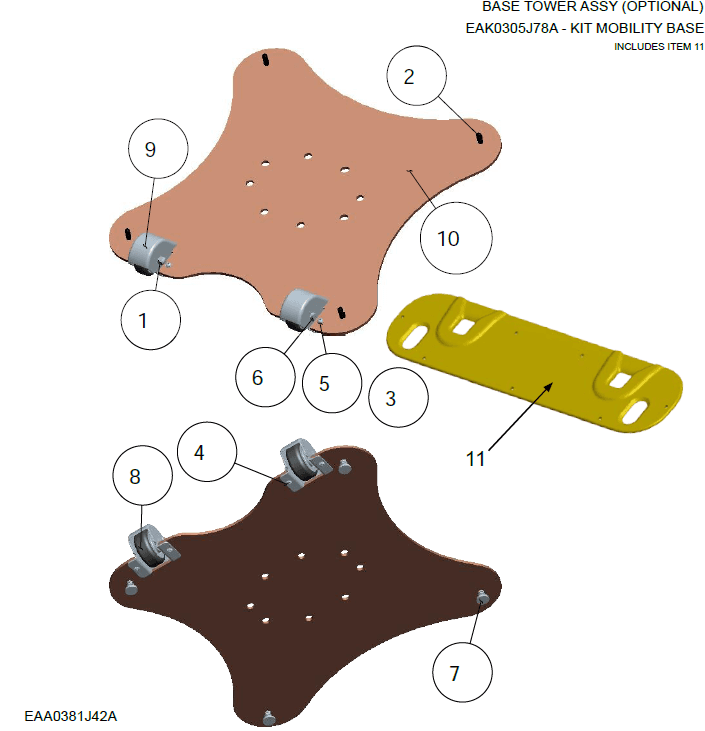 BASE TOWER ASSY (OPTIONAL)
EAK0305J78A - KIT MOBILITY BASE
INCLUDES ITEM 11

2
9
10
1
6
5
3
11
4
8
7

EAA0381J42A