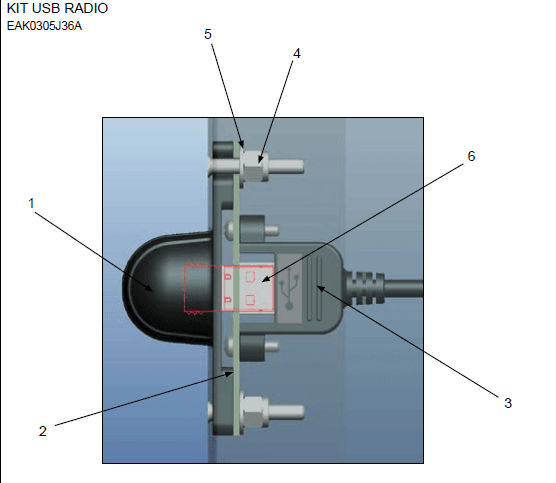 KIT USB RADIO
EAK0305J36A

5
4
6
1
3
2