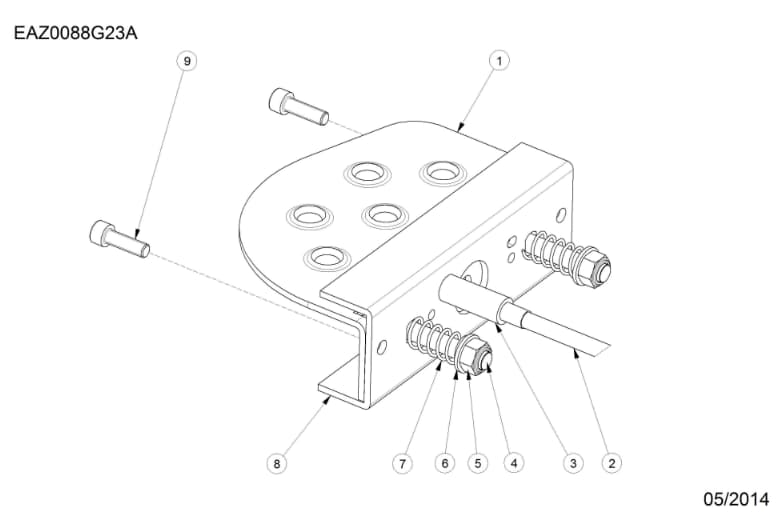 EAZ0088G23A

9

1

8

7

6

5

4

3

2

05/2014