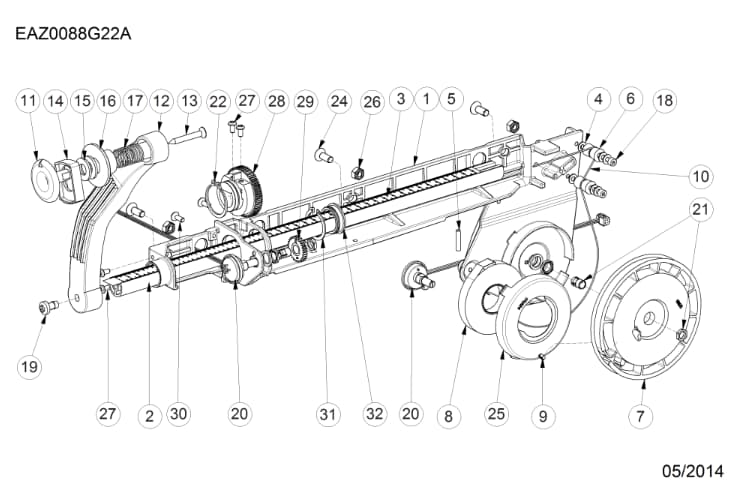 EAZ0088G22A

11 14 15 16 17 12 13 22 27 28 29 24 26 3 1 5 4 6 18

10

21

19

27 2 30 20 31 32 20 8 25 9 7

05/2014