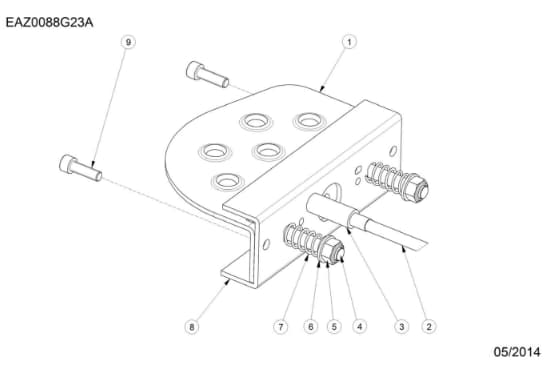 EAZ0088G23A

9

1

8

7

6

5

4

3

2

05/2014