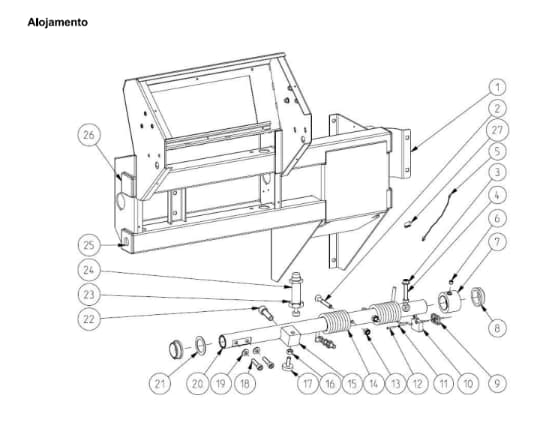 Alojamento

1
2
27
5
3
4
6
7
8
26
25
24
23
22
21
20
19
18
17
16
15
14
13
12
11
10
9