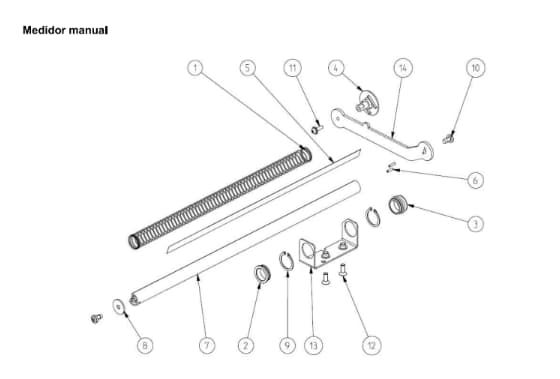 Medidor manual

1
5
11
4
14
10
6
3
8
7
2
9
13
12