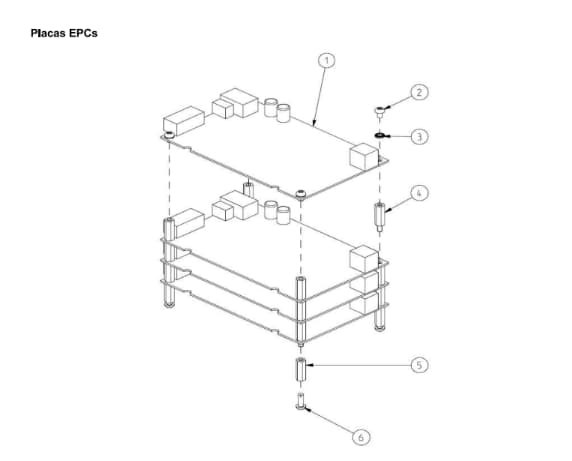 Placas EPCs

1
2
3
4
5
6