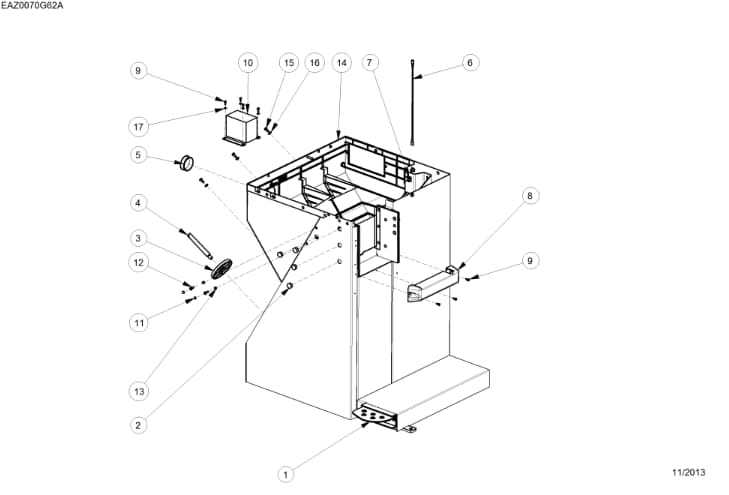 EAZ0070G62A

9
10
15
16
14
7
6
17
5
4
3
12
11
13
2
8
9
1

11/2013