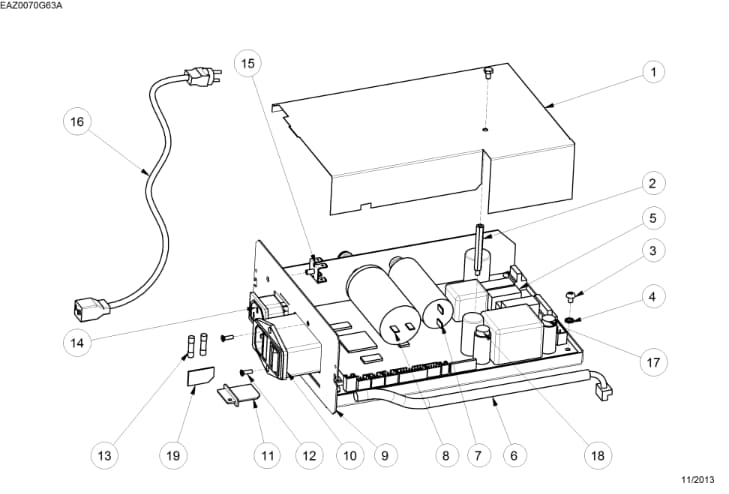 EAZ0070G63A

15
1
16
2
5
3
4
14
17
13
19
11
12
10
9
8
7
6
18

11/2013