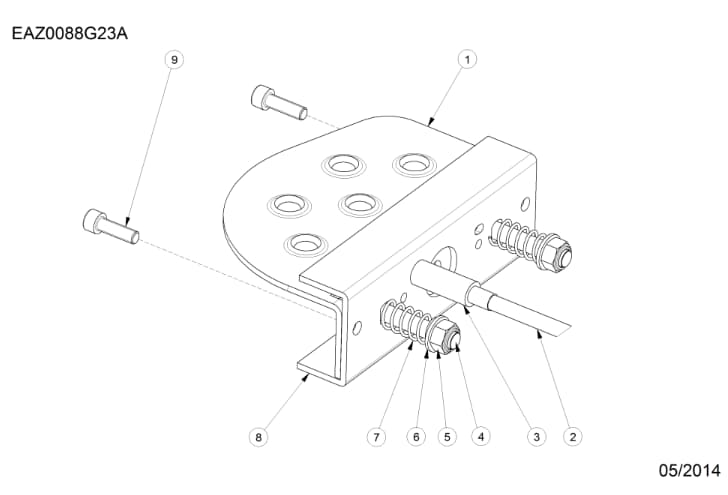 EAZ0088G23A

9

1

8

7

6

5

4

3

2

05/2014