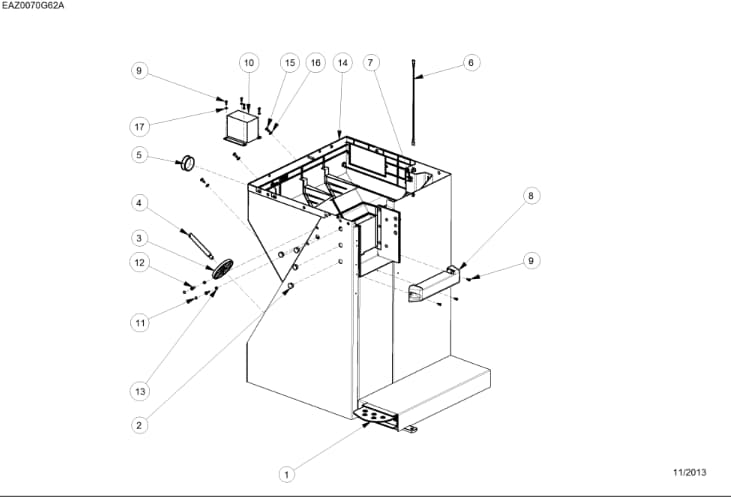 EAZ0070G62A

9
10
15
16
14
7
6
17
5
4
3
12
11
13
2
8
9
1

11/2013