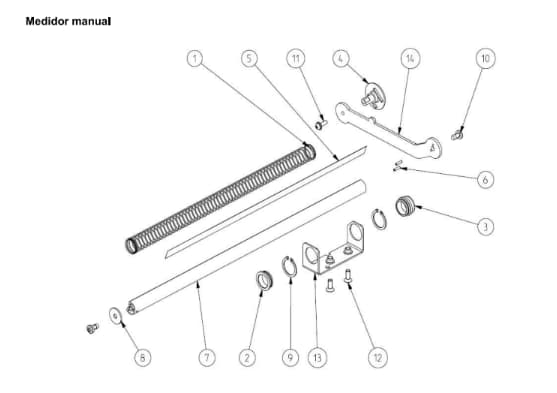 Medidor manual

1
5
11
4
14
10
6
3
8
7
2
9
13
12