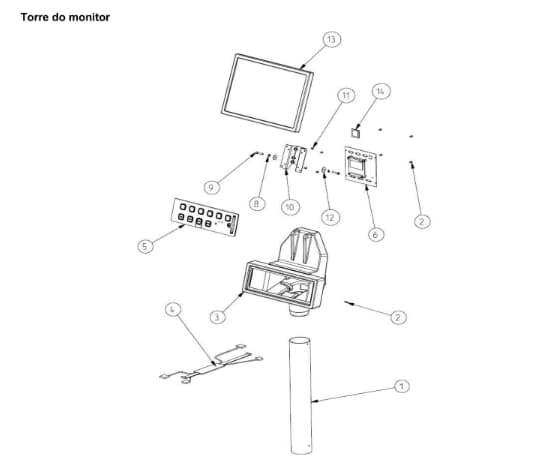 Torre do monitor

13

11

14

9

8

10

12

6

2

5

3

2

4

1