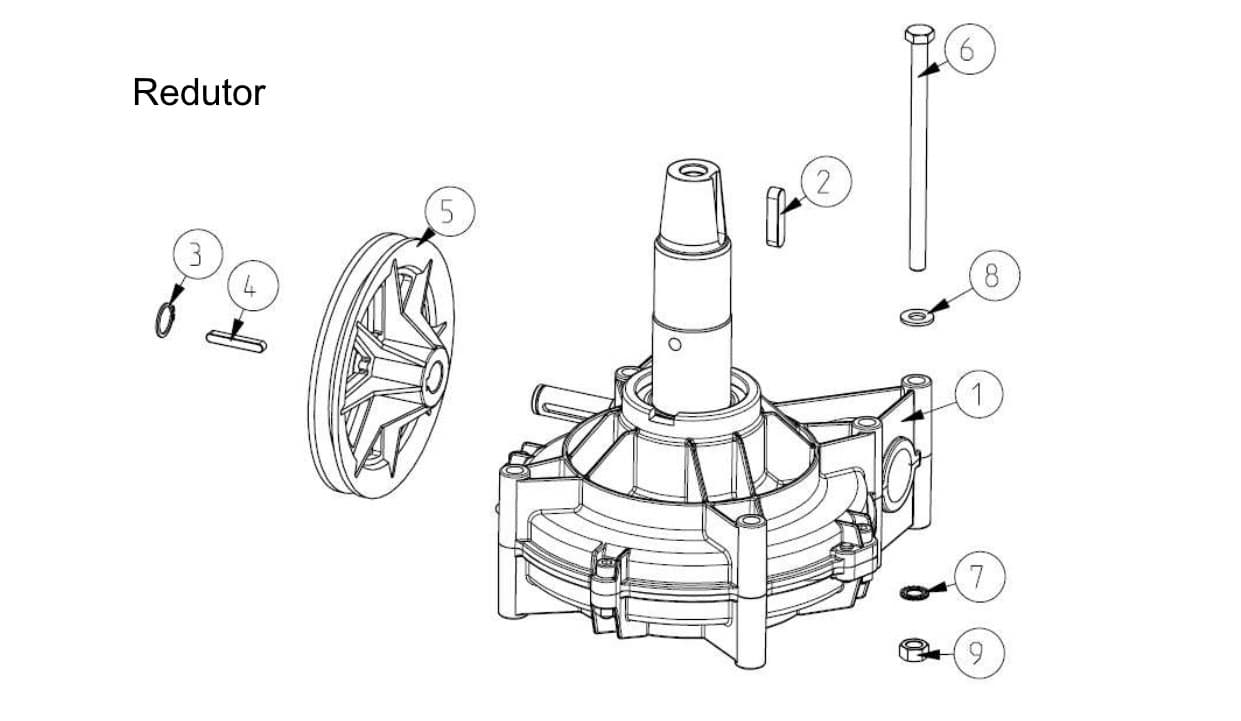 Redutor

6

2

5

3

4

8

1

7

9