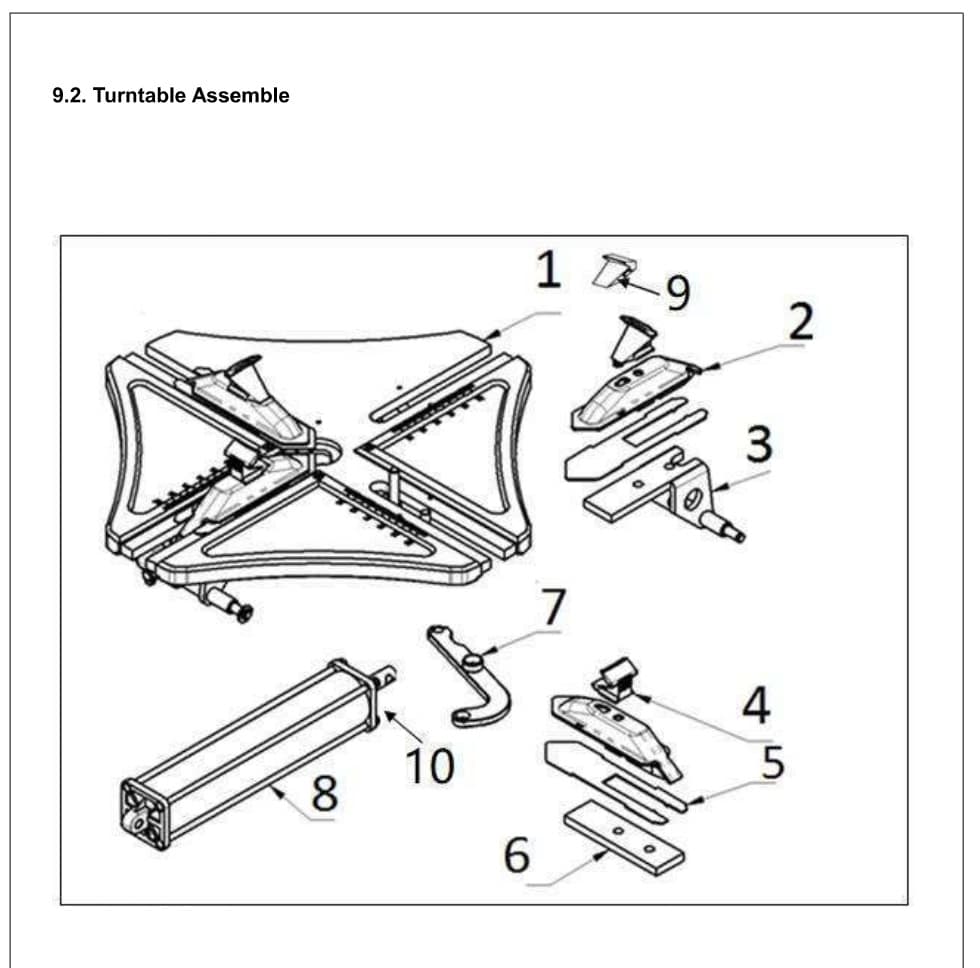 9.2. Turntable Assemble

1
9
2
3
7
4
10
5
8
6