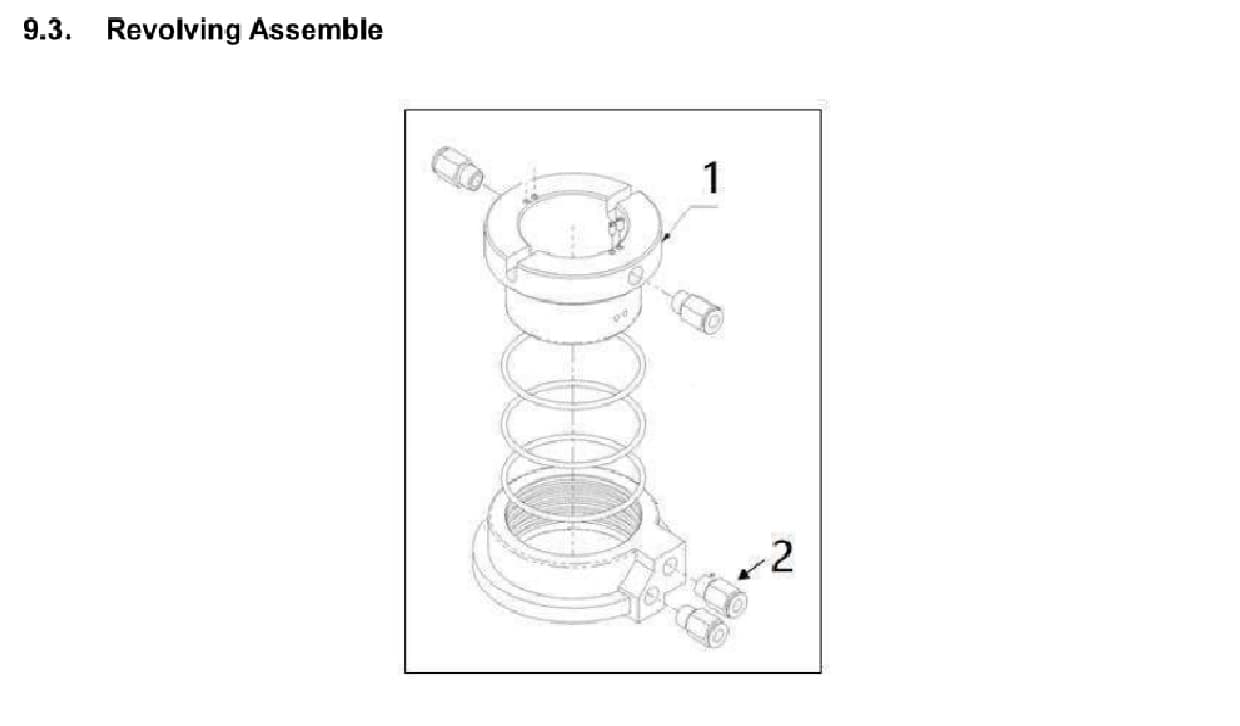 9.3. Revolving Assemble

1

2