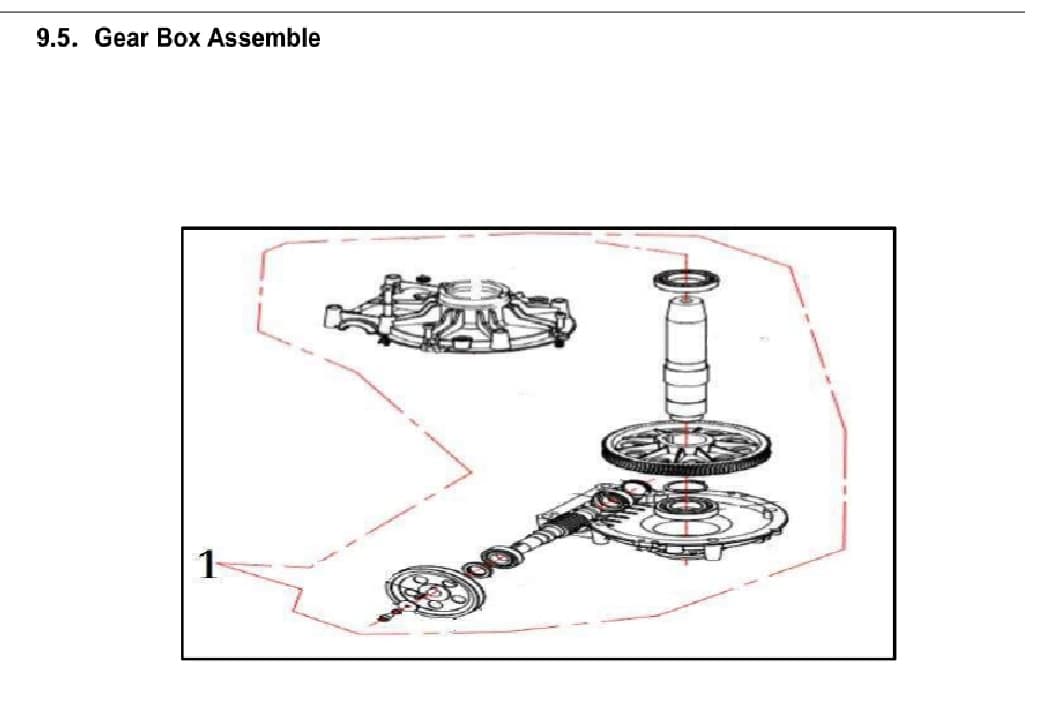 9.5. Gear Box Assemble

1