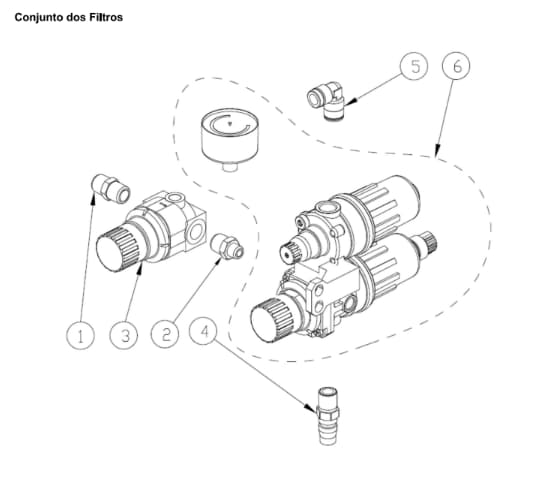 Conjunto dos Filtros

5
6
1
3
2
4