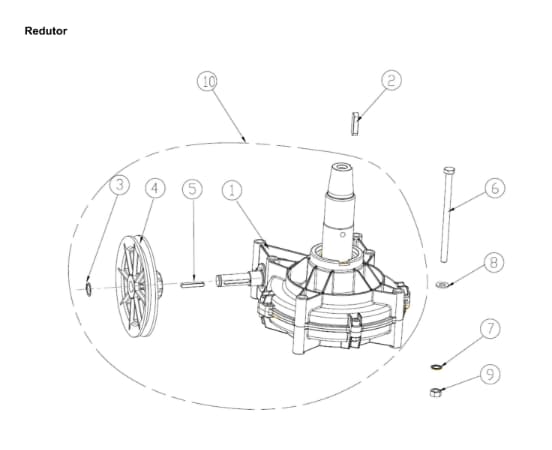 Redutor

10
2
3
4
5
1
6
8
7
9