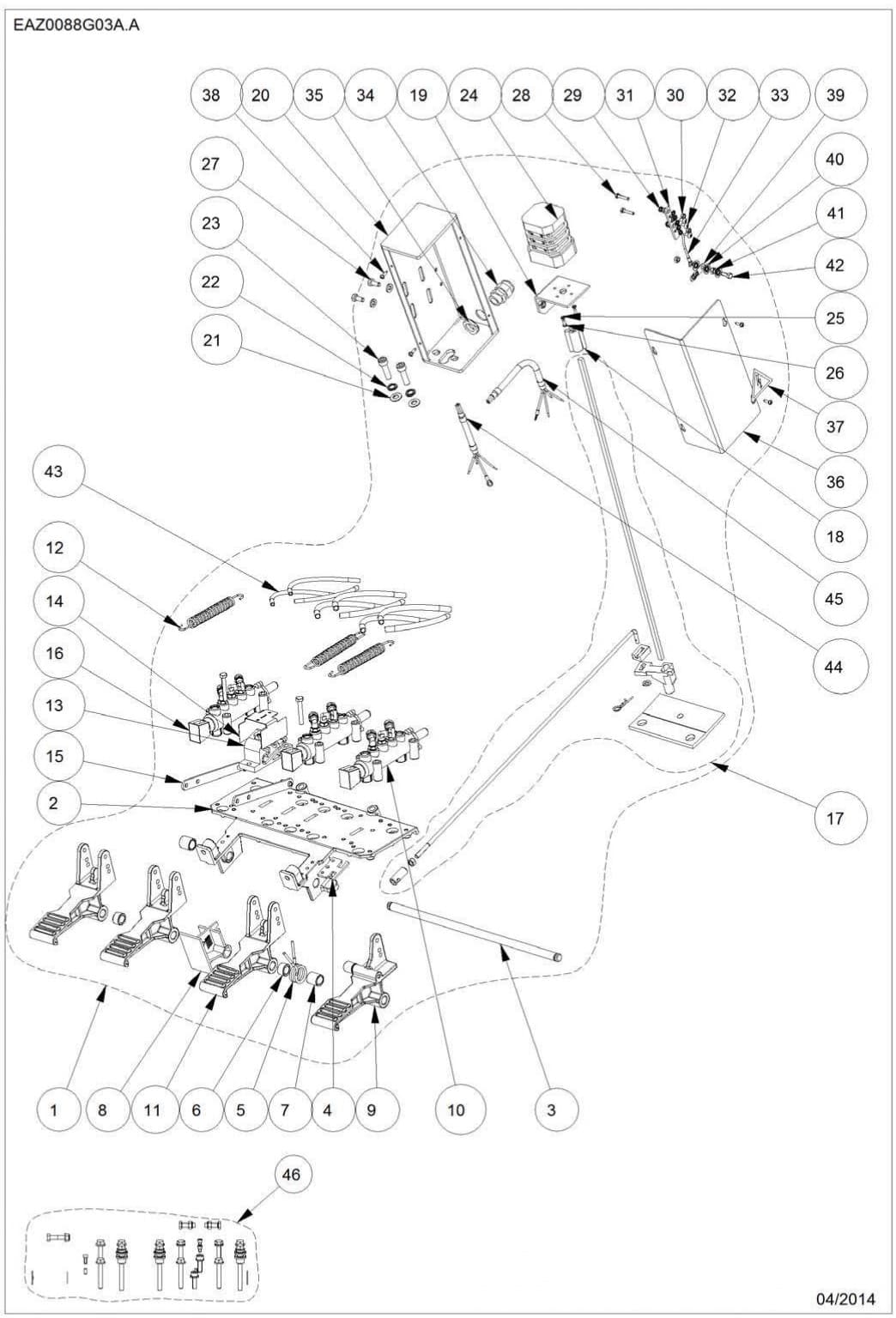 EAZ0088G03A.A

38 20 35 34 19 24 28 29 31 30 32 33 39

27

23

22

21

40

41

42

25

26

37

36

18

45

44

43

12

14

16

13

15

2

17

1 8 11 6 5 7 4 9 10 3

46

04/2014