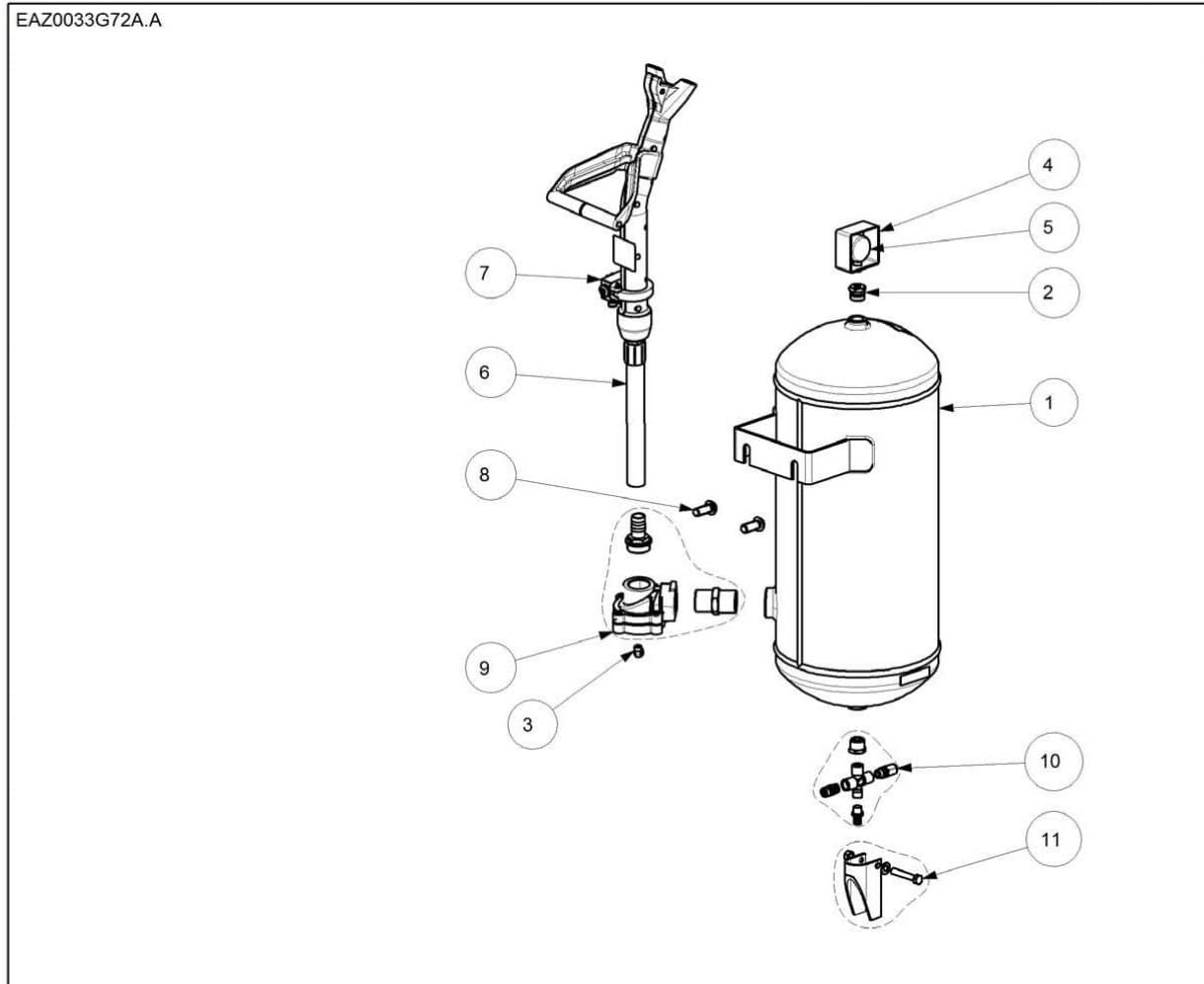 EAZ0033G72A.A

4
5
2
7
6
1
8
9
3
10
11