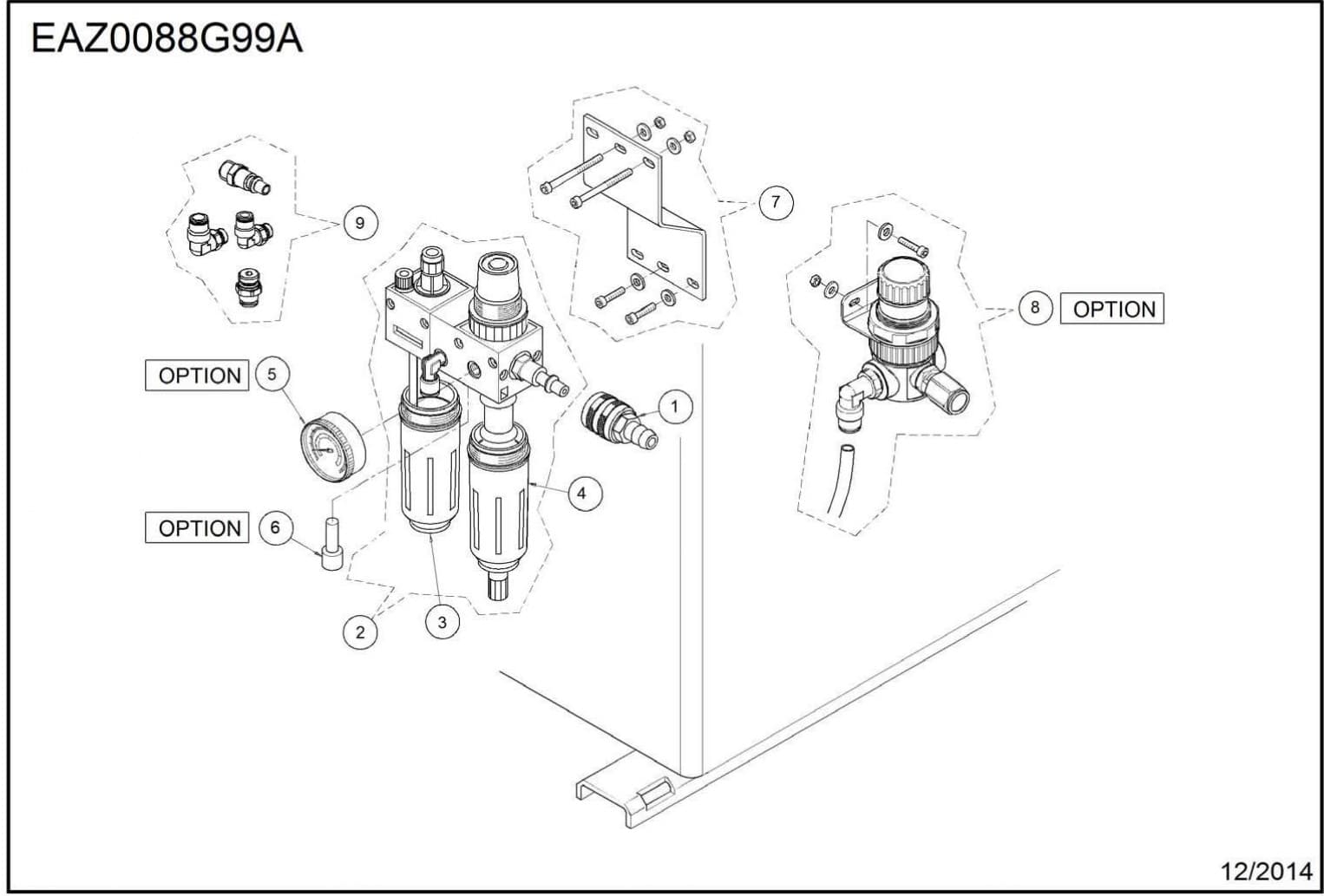 EAZ0088G99A

9

7

8 OPTION

OPTION 5

1

4

OPTION 6

2

3

12/2014