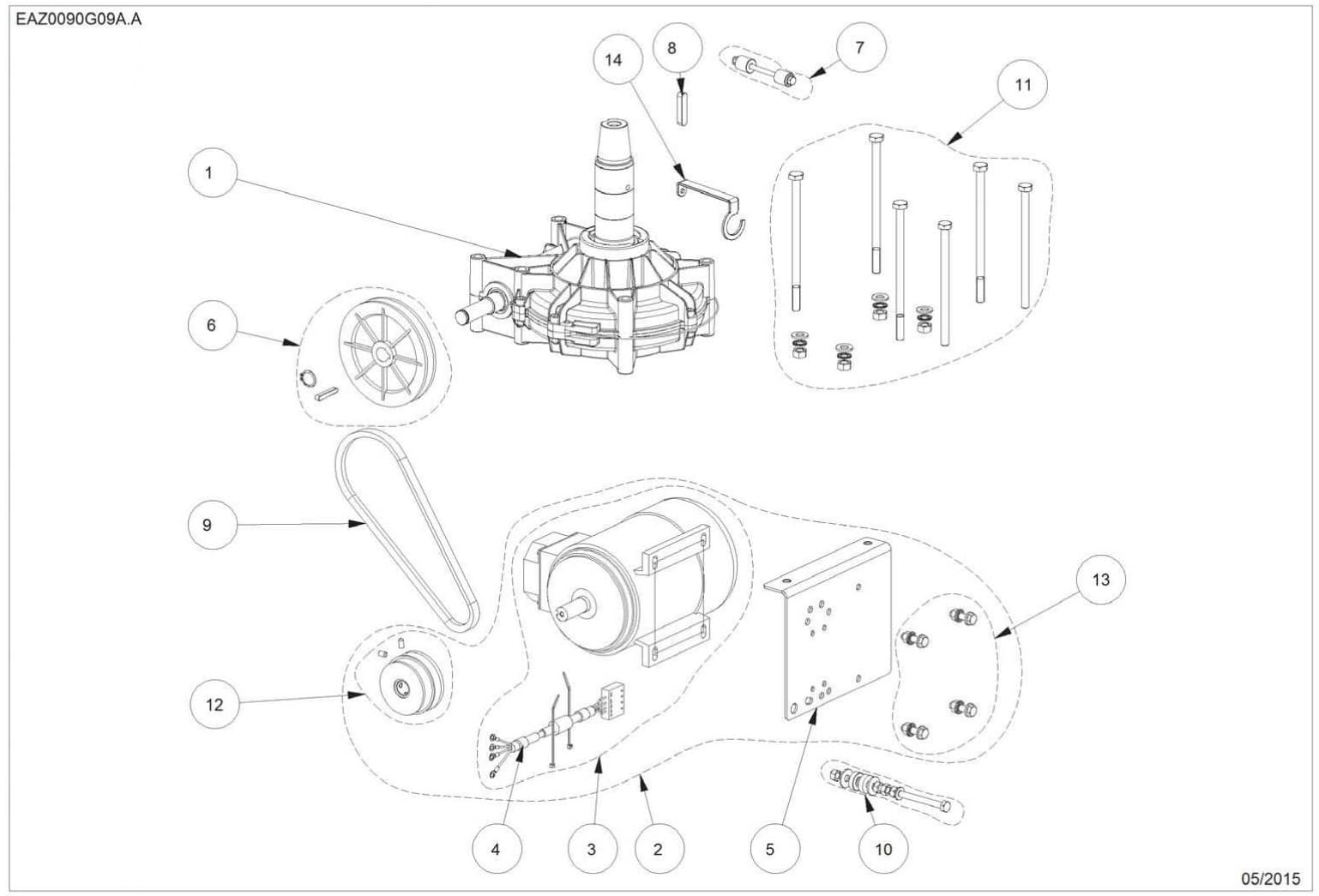 EAZ0090G09A.A

14

8

7

11

1

6

9

13

12

4

3

2

5

10

05/2015