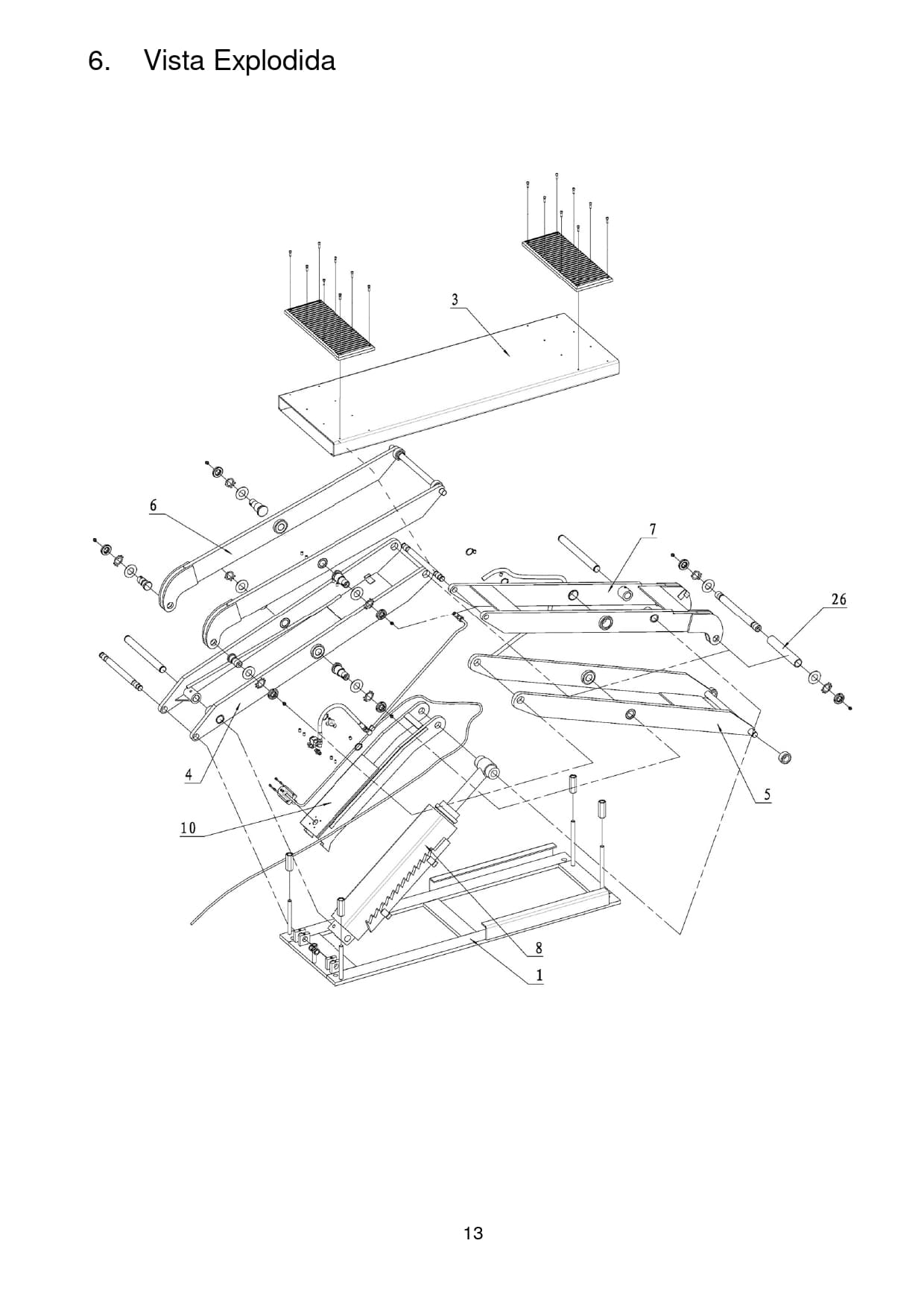 6. Vista Explodida

3

6

7

26

4

5

10

8

1

13