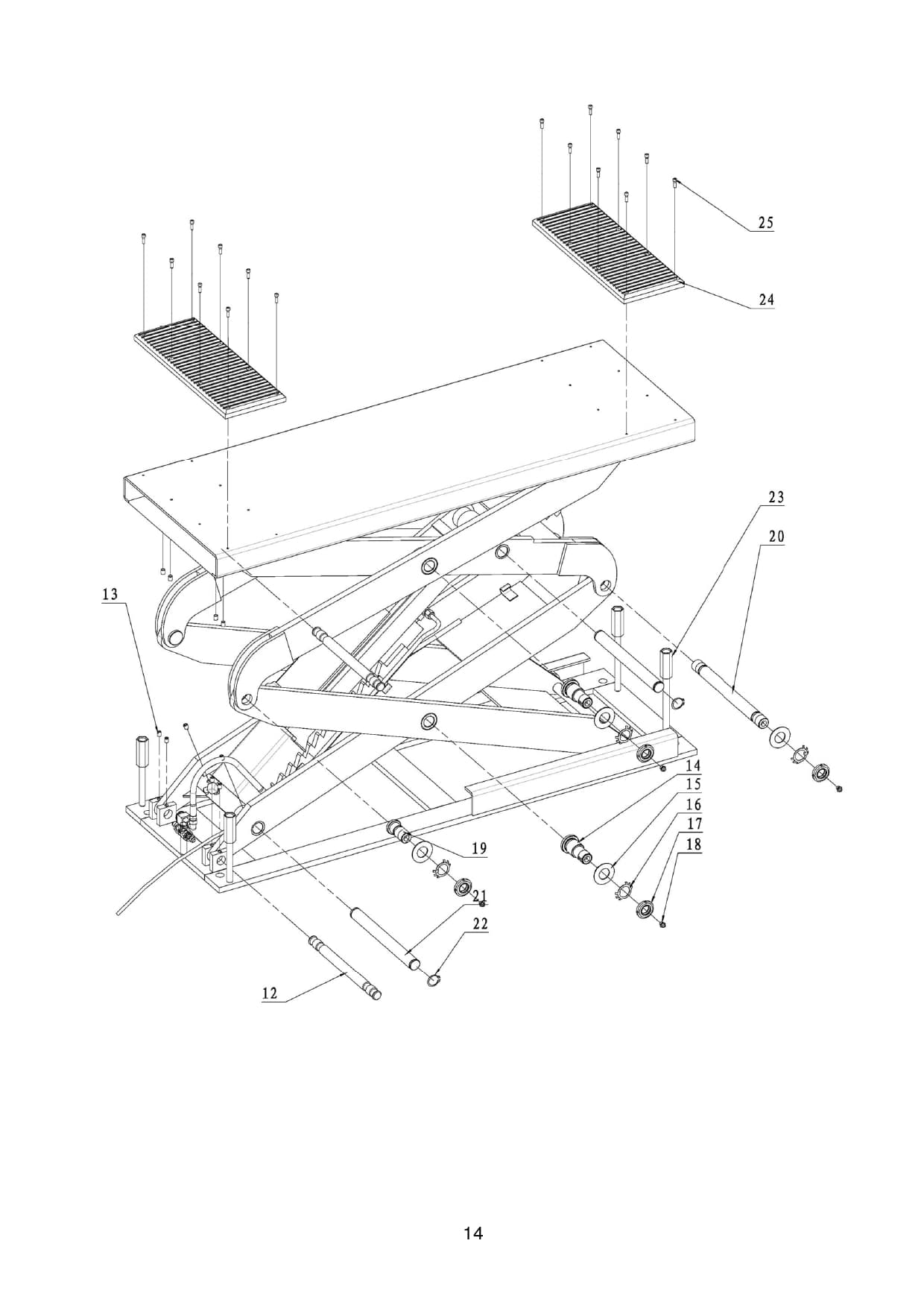 25
24
23
20
13
14
15
16
17
18
19
21
22
12
14