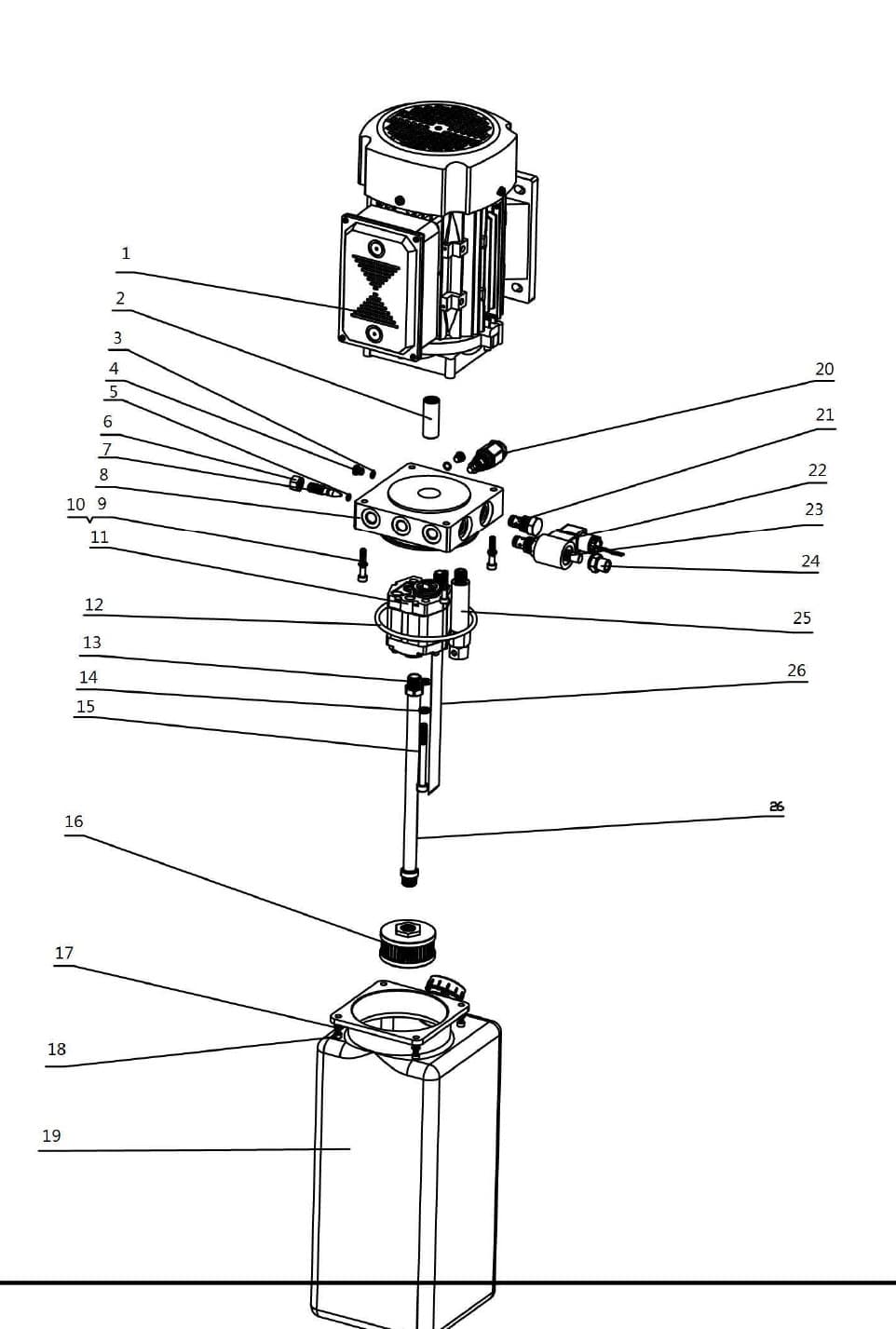 1
2
3
4
5
6
7
8
10 9
11
12
13
14
15
16
17
18
19
20
21
22
23
24
25
26
26