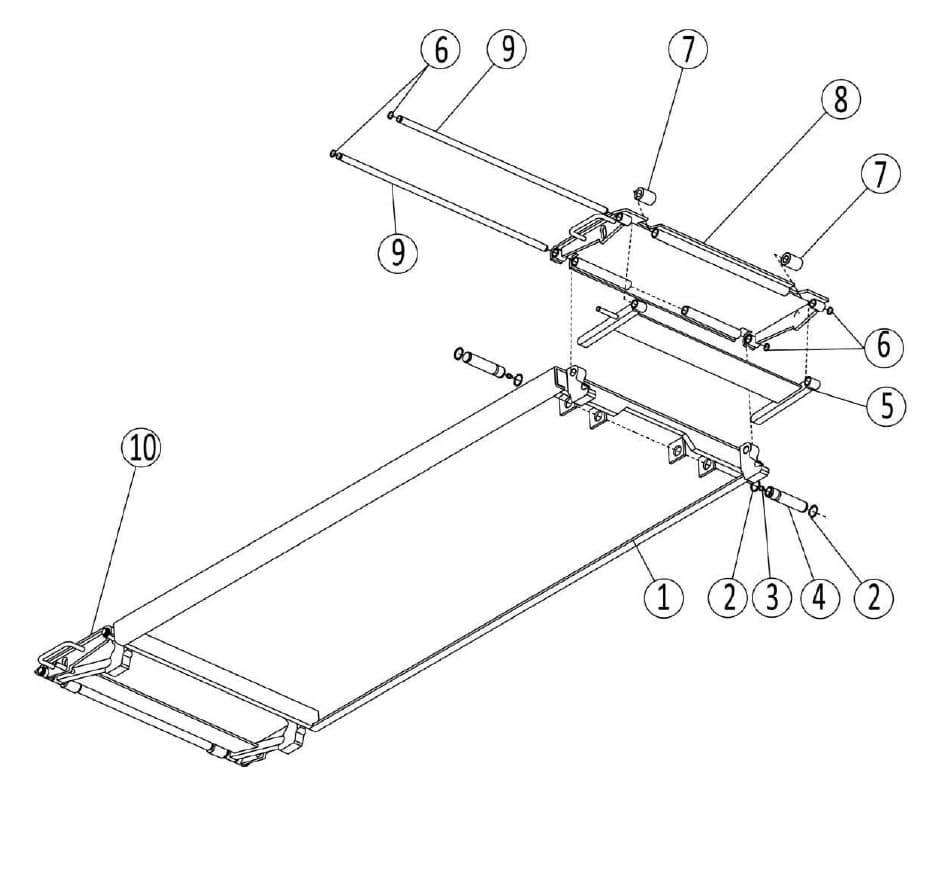 6
9
7
8
7
9
6
5
10
1
2
3
4
2