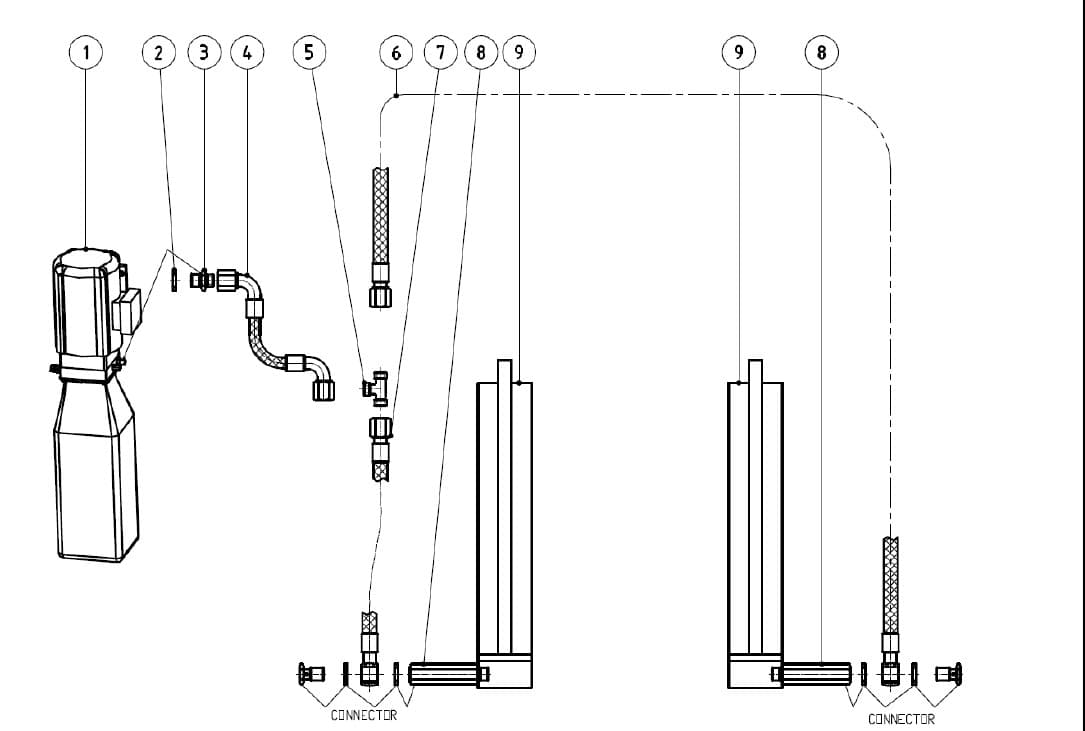 1 2 3 4 5 6 7 8 9 9 8

CONNECTOR

CONNECTOR