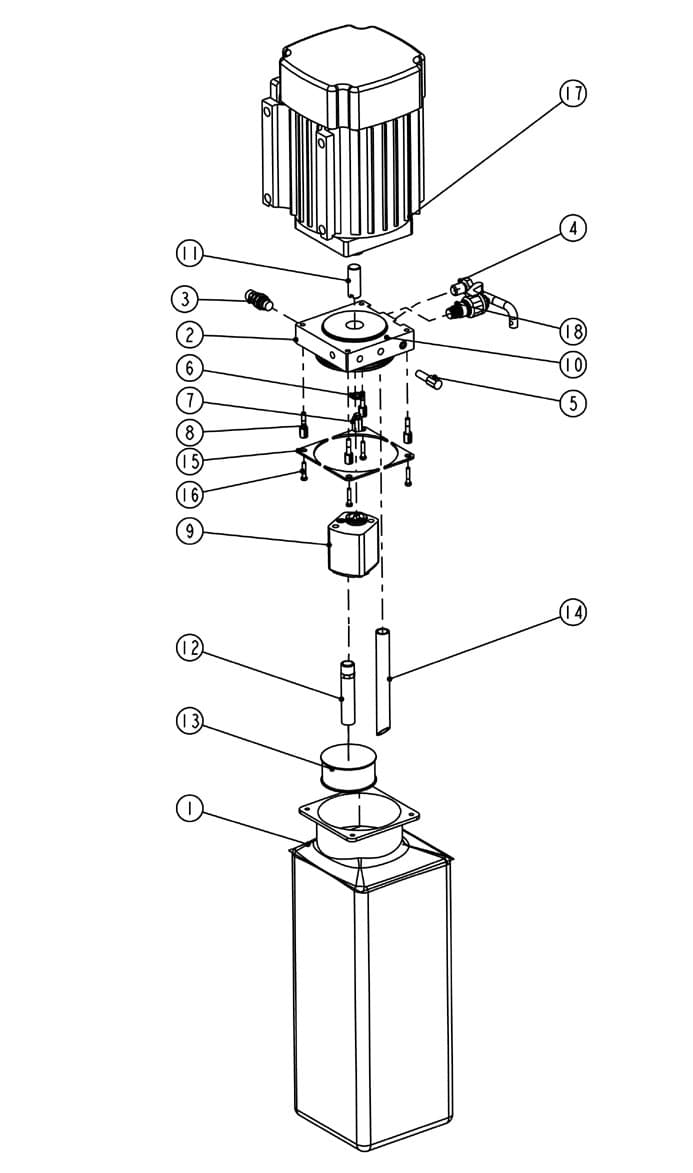 17
4
11
3
18
2
10
6
5
7
8
15
16
9
14
12
13
1