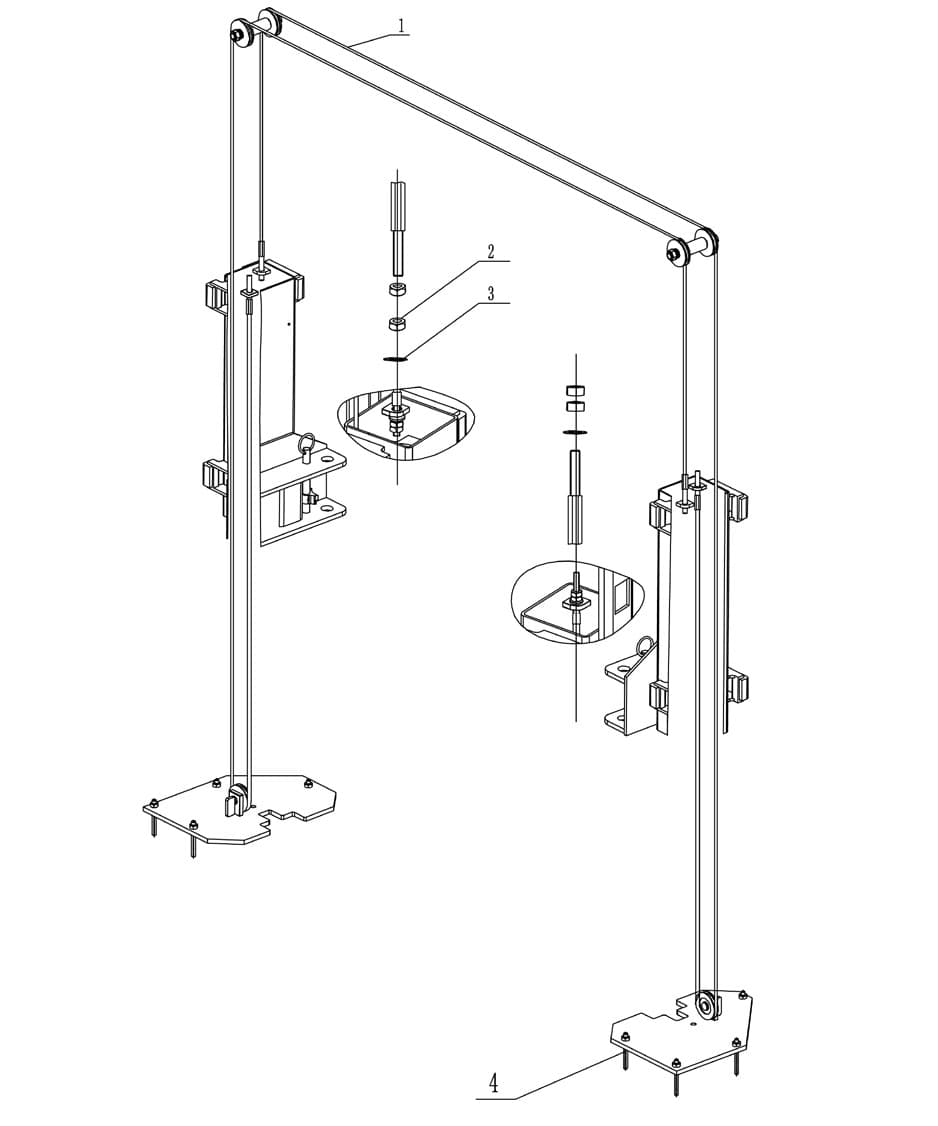 1
2
3
4