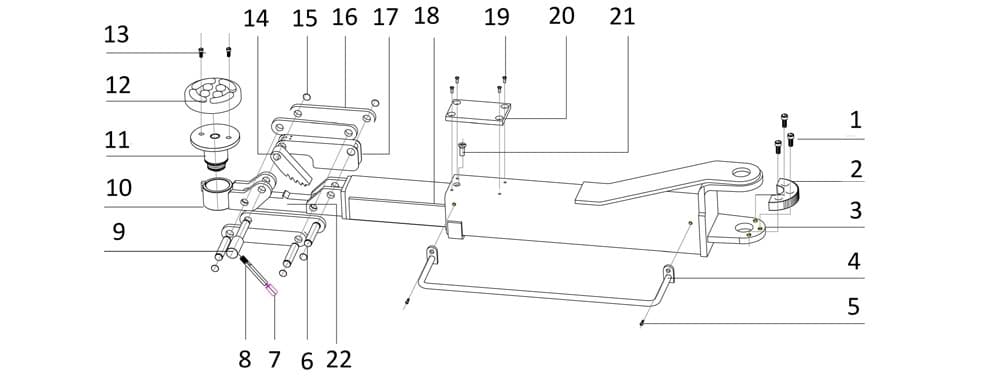 13
14
15
16
17
18
19
20
21
12
11
10
9
1
2
3
4
5
8
7
6
22