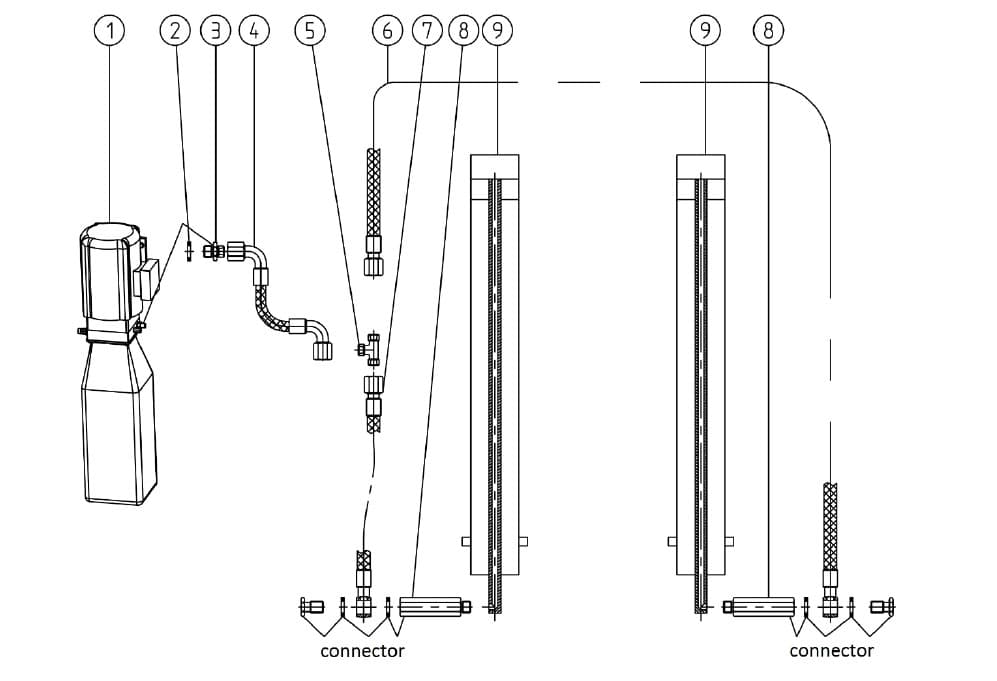 1 2 3 4 5 6 7 8 9 9 8

connector

connector