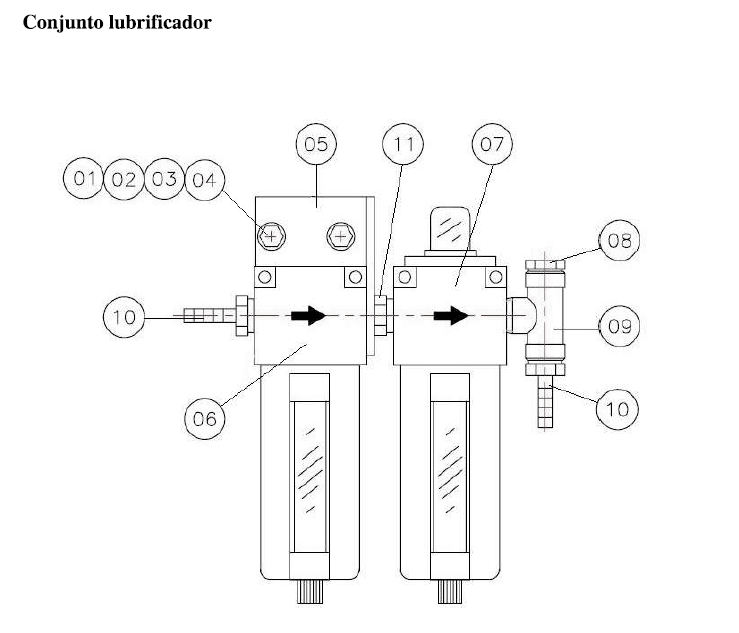 Conjunto lubrificador

05
11
07
01
02
03
04
08
10
09
06
10