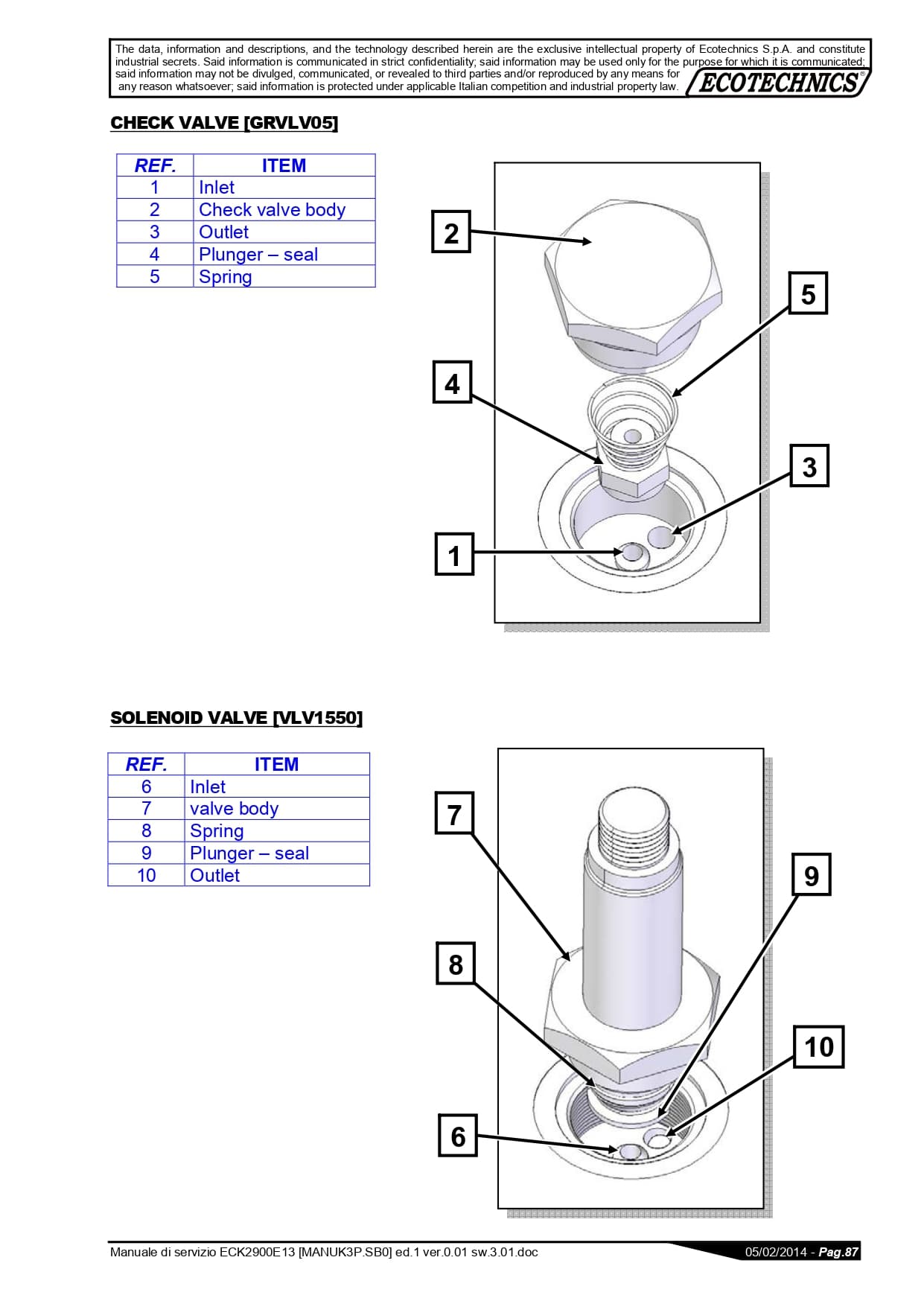 The data, information and descriptions, and the technology described herein are the exclusive intellectual property of Ecotechnics S.p.A. and constitute industrial secrets. Said information is communicated in strict confidentiality; said information may be used only for the purpose for which it is communicated; said information may not be divulged, communicated, or revealed to third parties and/or reproduced by any means for any reason whatsoever; said information is protected under applicable Italian competition and industrial property law.

ECOTECHNICS®

CHECK VALVE [GRVLV05]

| REF. | ITEM |
|---|---|
| 1 | Inlet |
| 2 | Check valve body |
| 3 | Outlet |
| 4 | Plunger – seal |
| 5 | Spring |

2
5
4
3
1

SOLENOID VALVE [VLV1550]

| REF. | ITEM |
|---|---|
| 6 | Inlet |
| 7 | valve body |
| 8 | Spring |
| 9 | Plunger – seal |
| 10 | Outlet |

7
9
8
10
6

Manuale di servizio ECK2900E13 [MANUK3P.SB0] ed.1 ver.0.01 sw.3.01.doc

05/02/2014 - Pag.87